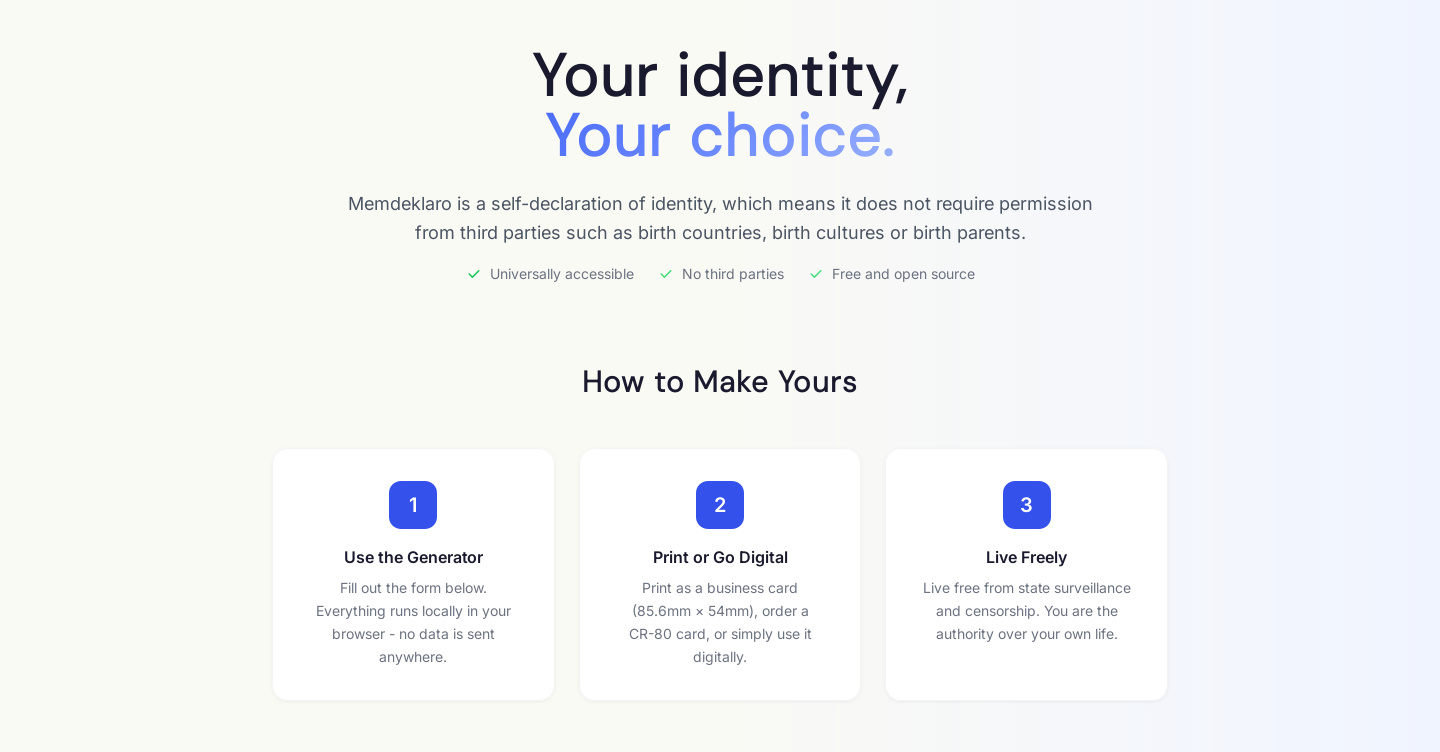 Your identity,
Your choice.

Memdeklaro is a self-declaration of identity, which means it does not require permission from third parties such as birth countries, birth cultures or birth parents.

✓ Universally accessible ✓ No third parties ✓ Free and open source

How to Make Yours

1

Use the Generator

Fill out the form below. Everything runs locally in your browser - no data is sent anywhere.

2

Print or Go Digital

Print as a business card (85.6mm × 54mm), order a CR-80 card, or simply use it digitally.

3

Live Freely

Live free from state surveillance and censorship. You are the authority over your own life.